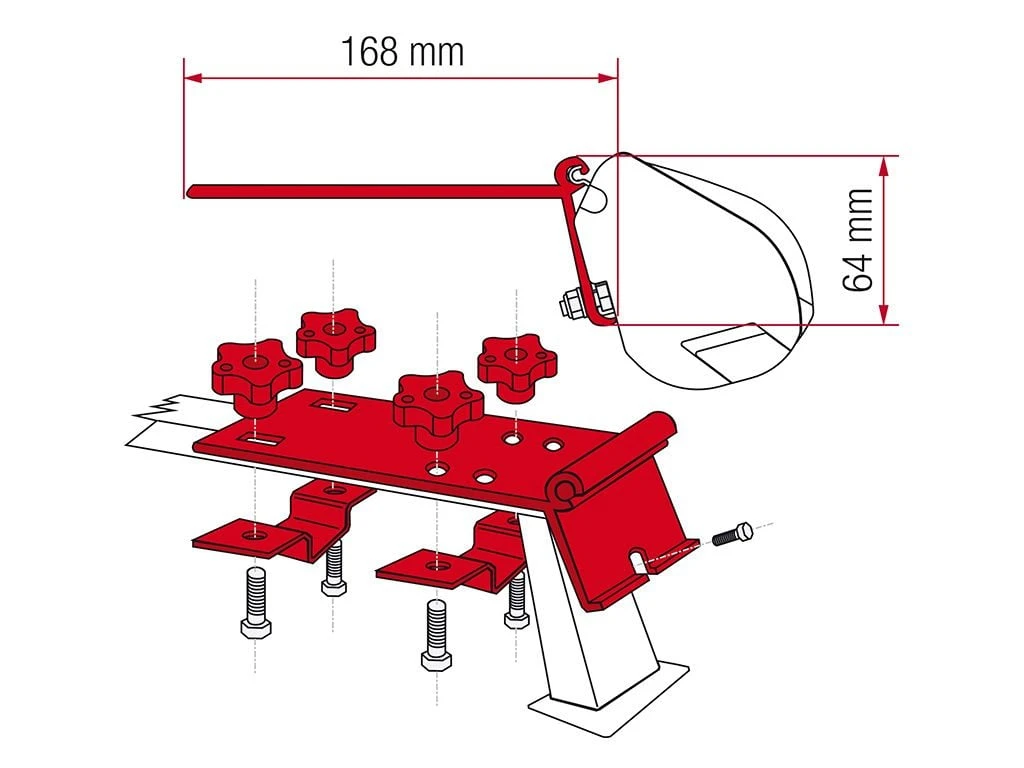 168 mm

64 mm